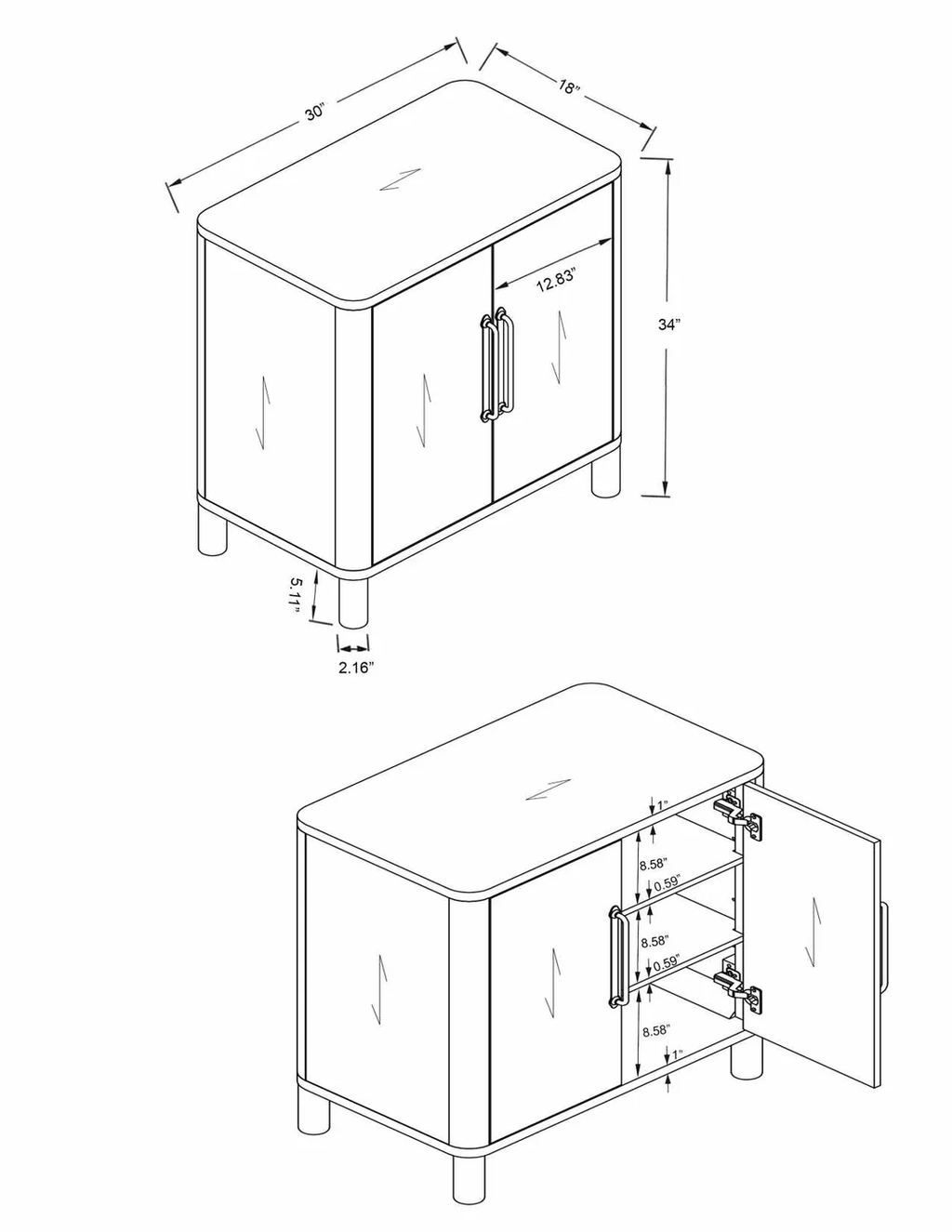 30"
18"
12.83"
34"
5.11"
2.16"

1"
8.58"
0.59"
8.58"
0.59"
8.58"
1"